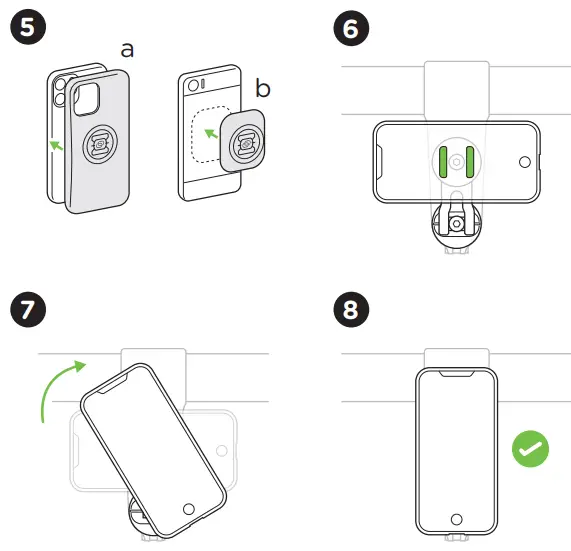 5
a
b
6
7
8