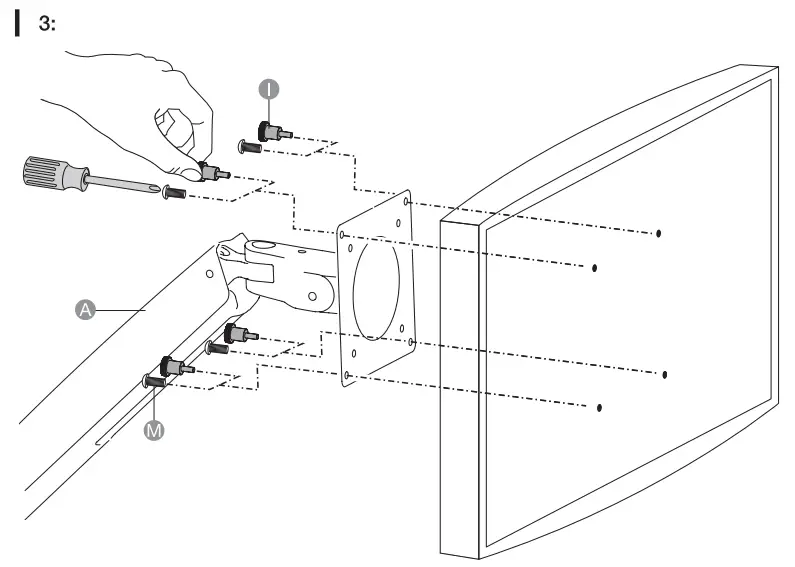 3:

I

A

M