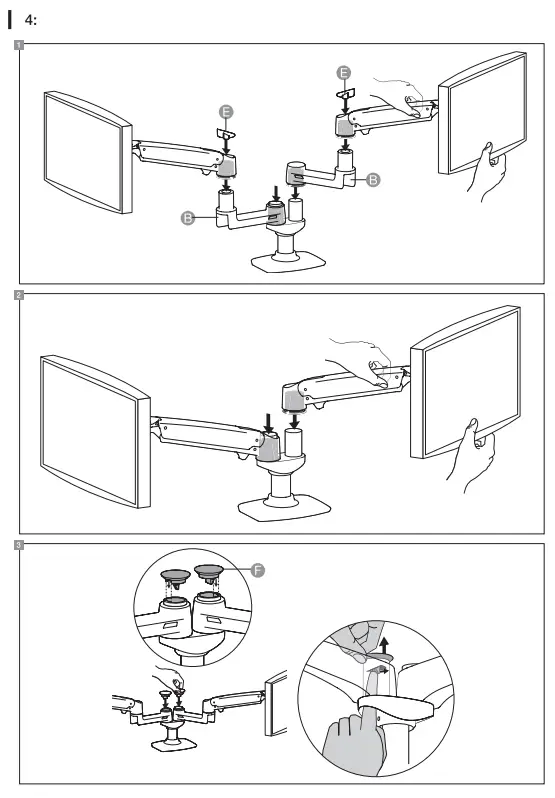 4:

1

E

E

B

B

2

3

F