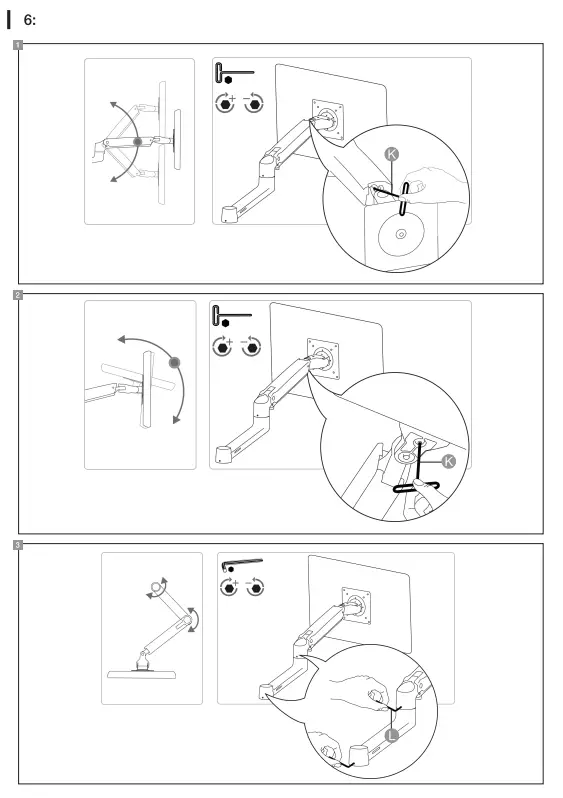 6:

1

+ −

K

2

+ −

K

3

+ −

L