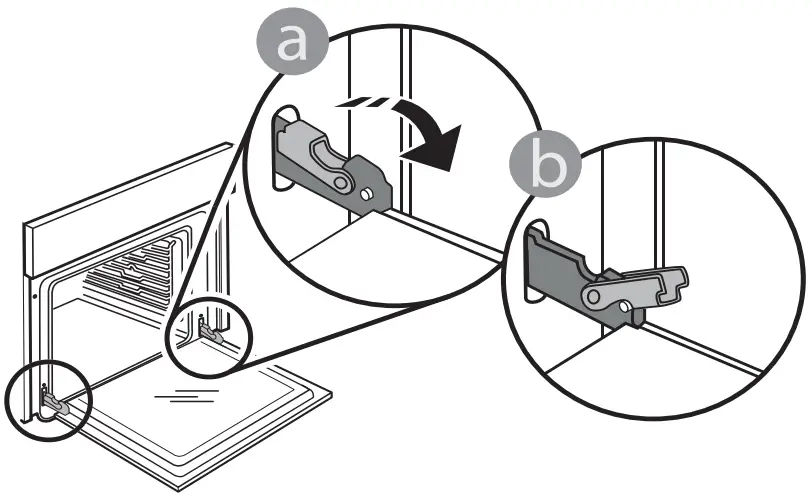 a

b