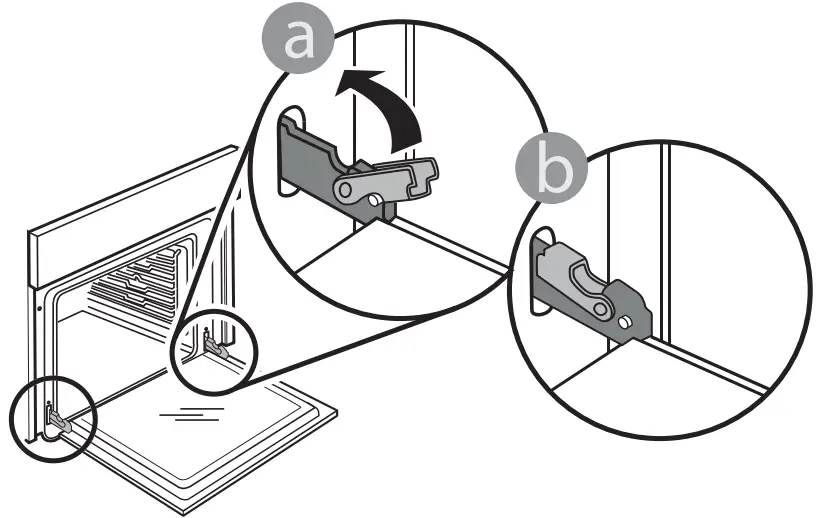 a

b