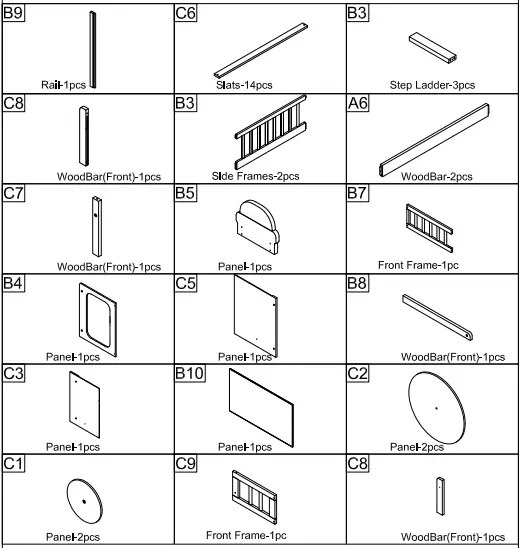 | B9 Rail-1pcs | C6 Slats-14pcs | B3 Step Ladder-3pcs |
|---|---|---|
| C8 WoodBar(Front)-1pcs | B3 Side Frames-2pcs | A6 WoodBar-2pcs |
| C7 WoodBar(Front)-1pcs | B5 Panel-1pcs | B7 Front Frame-1pc |
| B4 Panel-1pcs | C5 Panel-1pcs | B8 WoodBar(Front)-1pcs |
| C3 Panel-1pcs | B10 Panel-1pcs | C2 Panel-2pcs |
| C1 Panel-2pcs | C9 Front Frame-1pc | C8 WoodBar(Front)-1pcs |