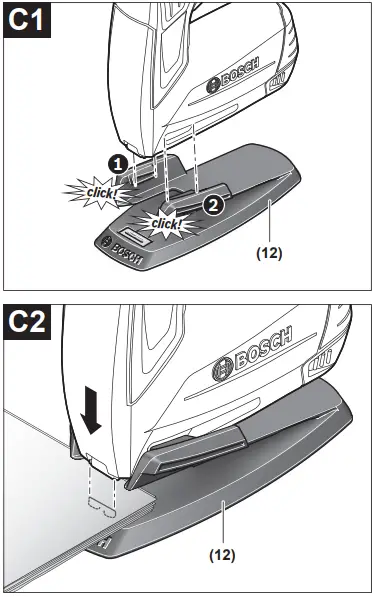 C1

BOSCH

1

click!

2

click!

BOSCH

(12)

C2

BOSCH

(12)