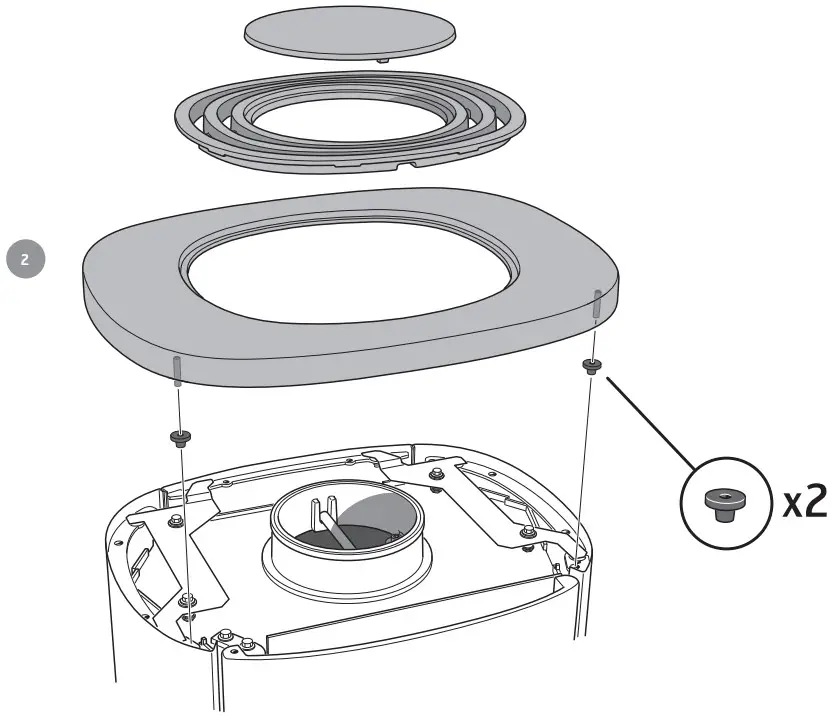 2

x2