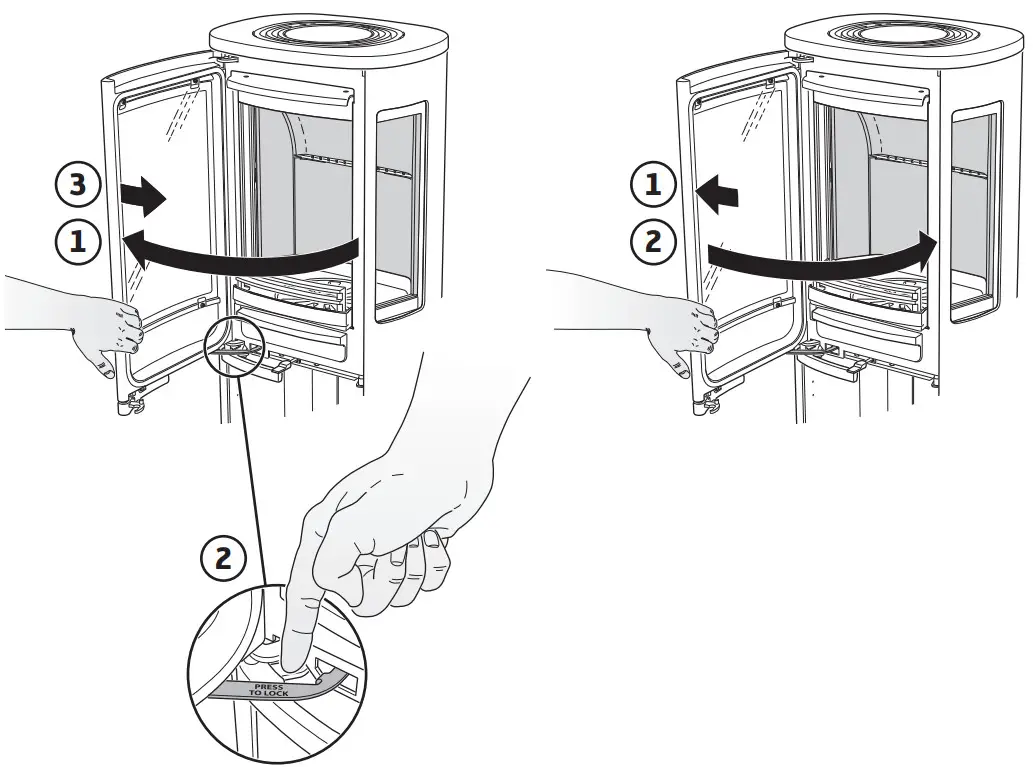 3
1
2
PRESS TO LOCK
1
2