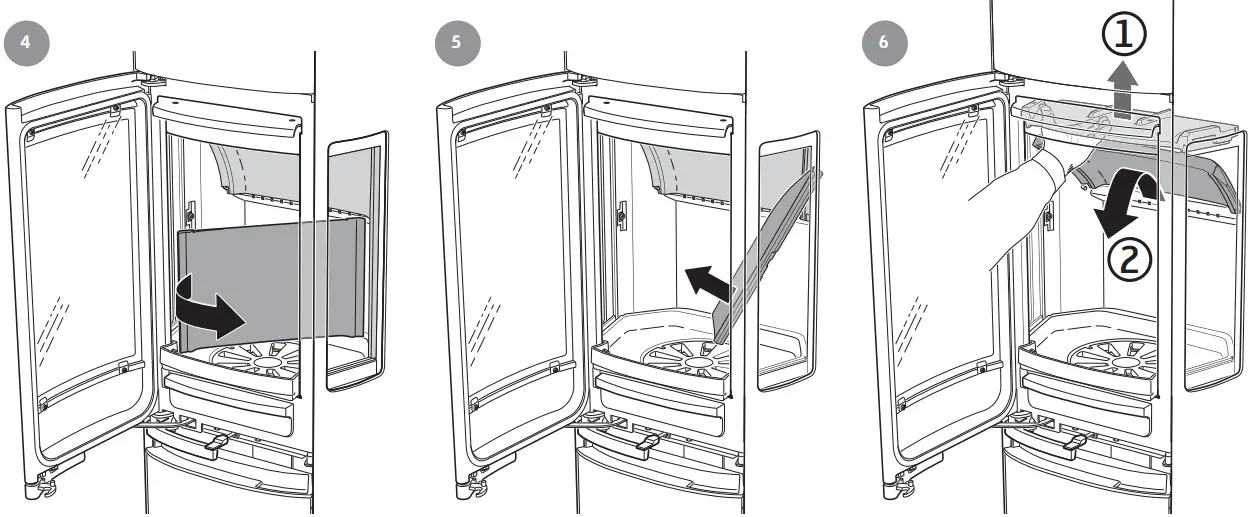 4

5

6

①

②