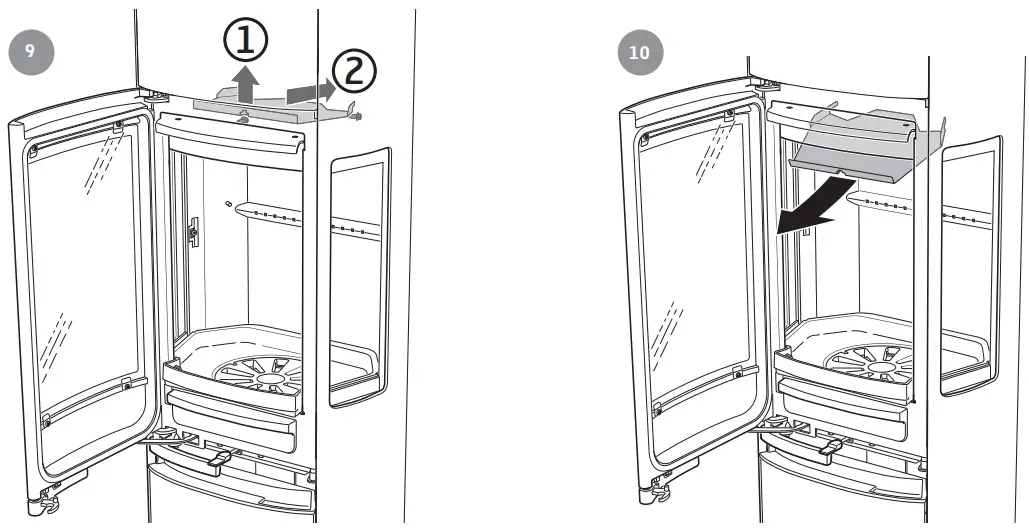 9

①

②

10