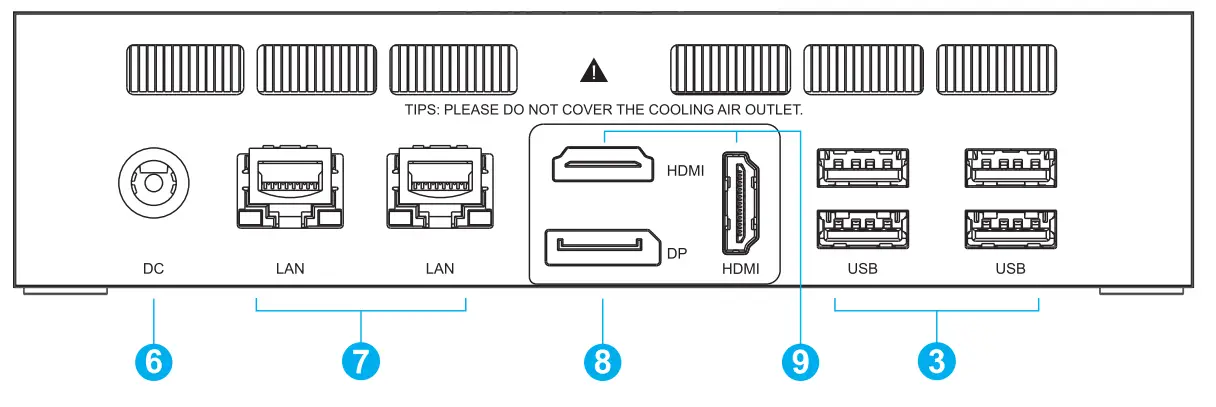 TIPS: PLEASE DO NOT COVER THE COOLING AIR OUTLET.

HDMI

DP

HDMI

DC

LAN

LAN

USB

USB

6

7

8

9

3