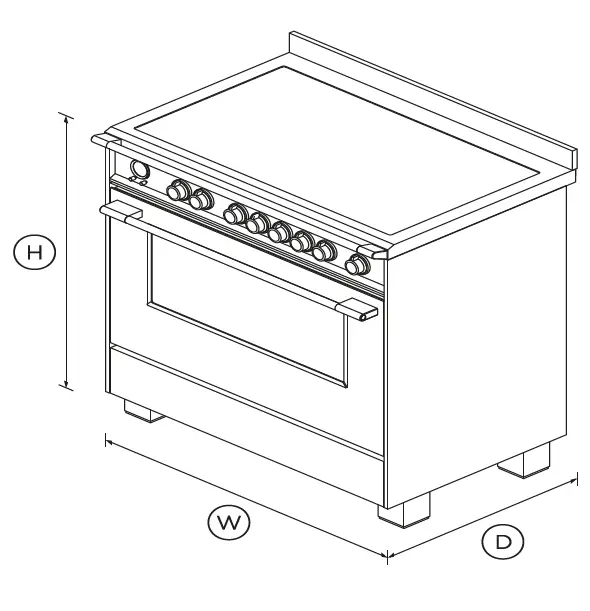 H

W

D