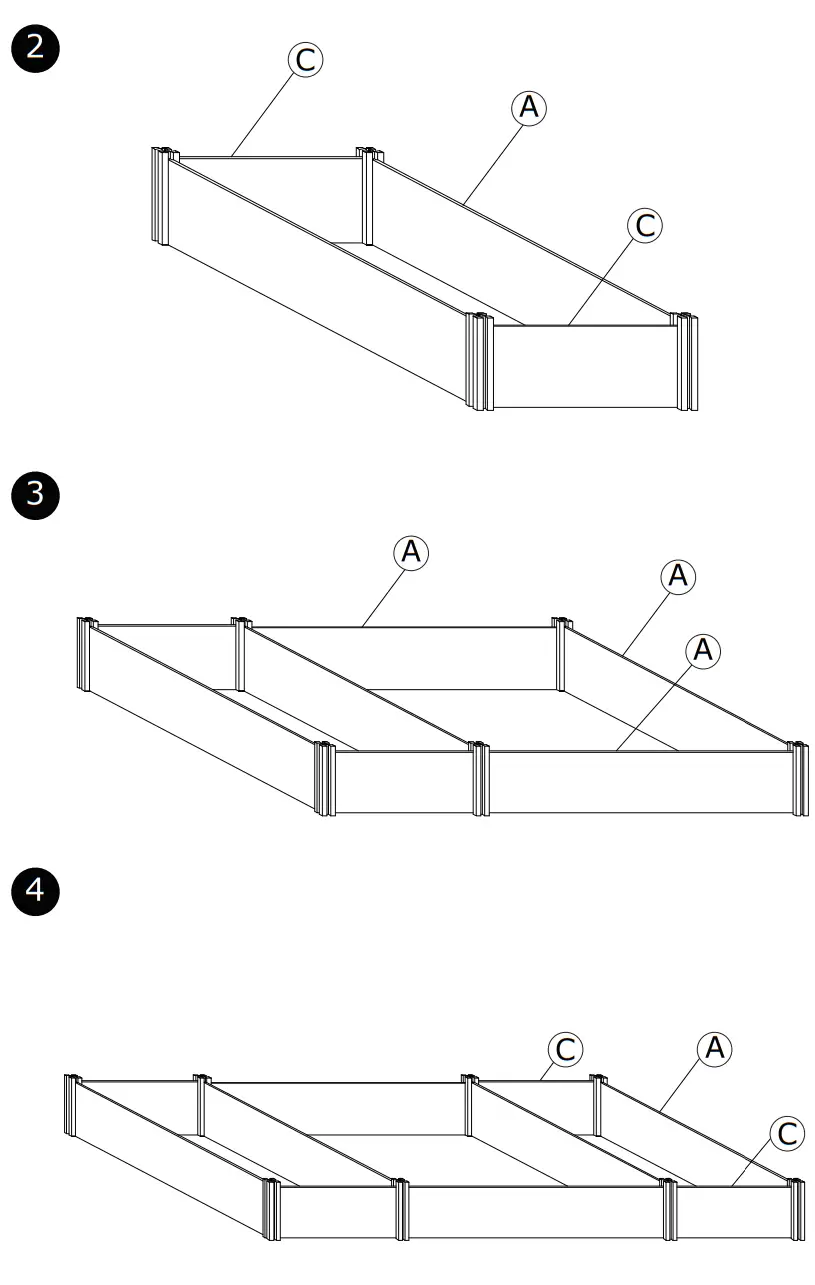 2

C

A

C

3

A

A

A

4

C

A

C