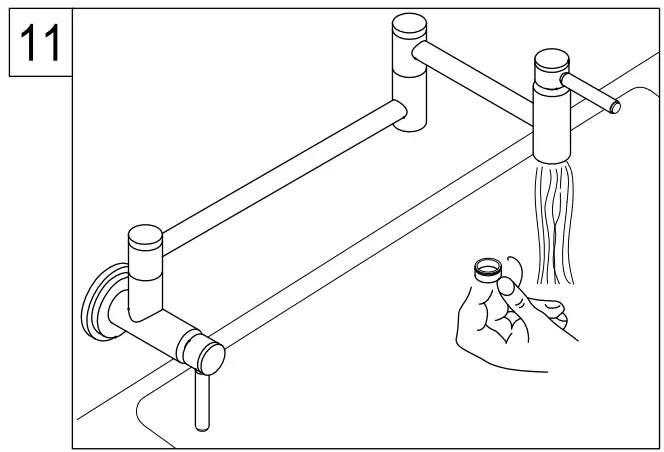 11