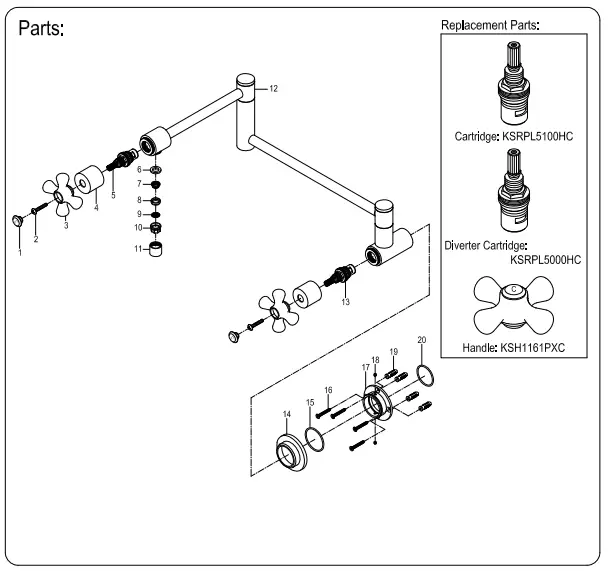 Parts:

12

6
7
8
9
10
11

5
4
3
2
1

13

20
19
18
17
16
15
14

Replacement Parts:

Cartridge: KSRPL5100HC

Diverter Cartridge: KSRPL5000HC

C

Handle: KSH1161PXC