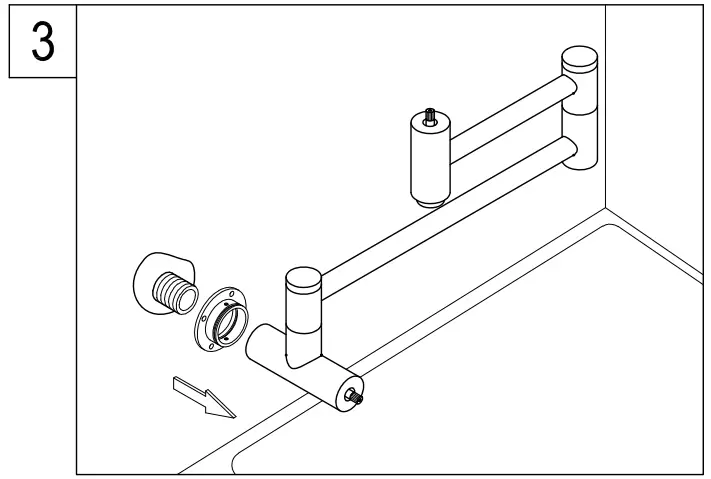 3