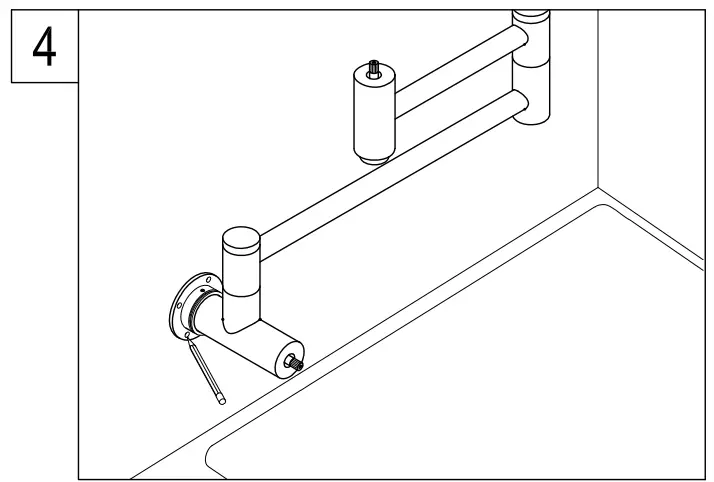 4