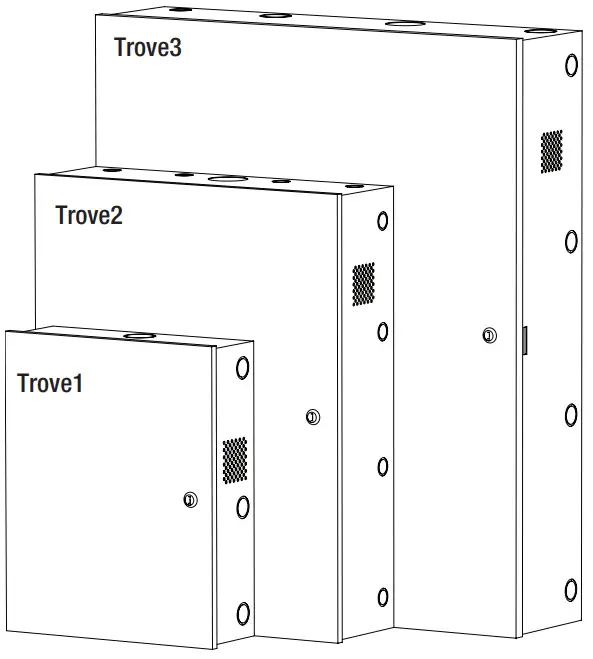 Trove3

Trove2

Trove1