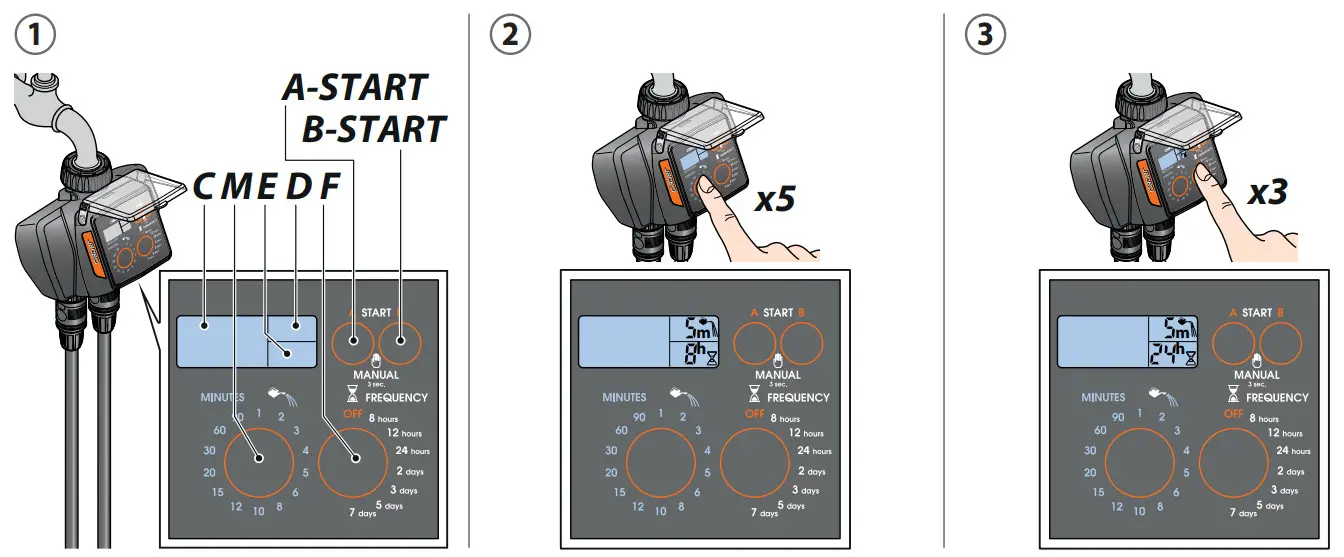 1

A-START
B-START

C M E D F

A START B
MANUAL 3 sec.
FREQUENCY

MINUTES
90 1 2 3 4 5 6 8 10 12 15 20 30 60

OFF 8 hours
12 hours
24 hours
2 days
3 days
5 days
7 days

2

x5

5m
8h

A START B
MANUAL 3 sec.
FREQUENCY

MINUTES
90 1 2 3 4 5 6 8 10 12 15 20 30 60

OFF 8 hours
12 hours
24 hours
2 days
3 days
5 days
7 days

3

x3

5m
24h

A START B
MANUAL 3 sec.
FREQUENCY

MINUTES
90 1 2 3 4 5 6 8 10 12 15 20 30 60

OFF 8 hours
12 hours
24 hours
2 days
3 days
5 days
7 days