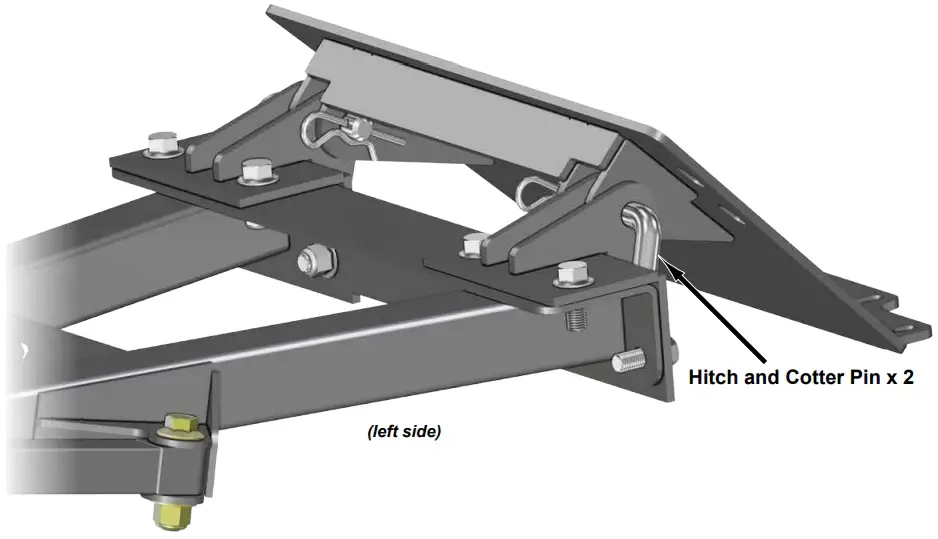 Hitch and Cotter Pin x 2

(left side)