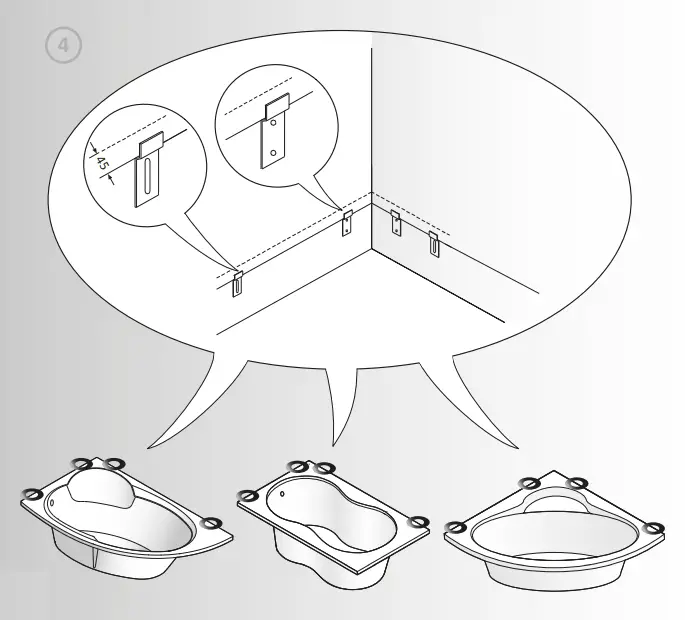 4

45