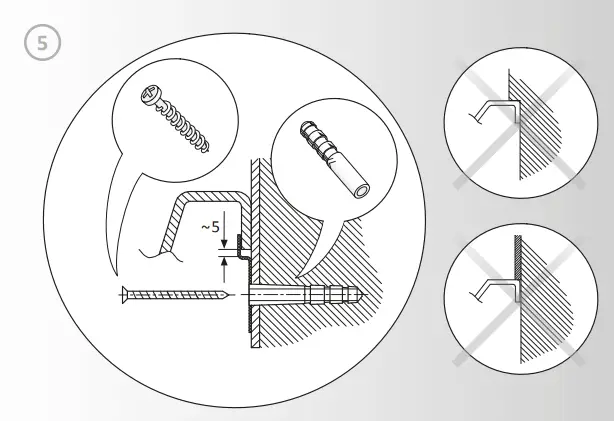 5

~5