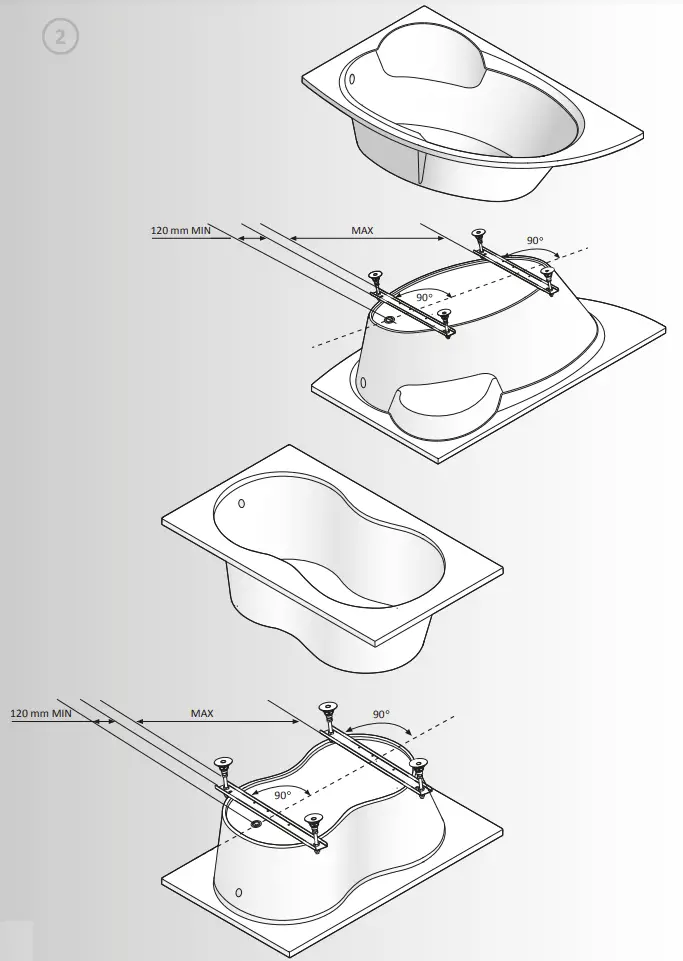 2

120 mm MIN
MAX
90°
90°

120 mm MIN
MAX
90°
90°