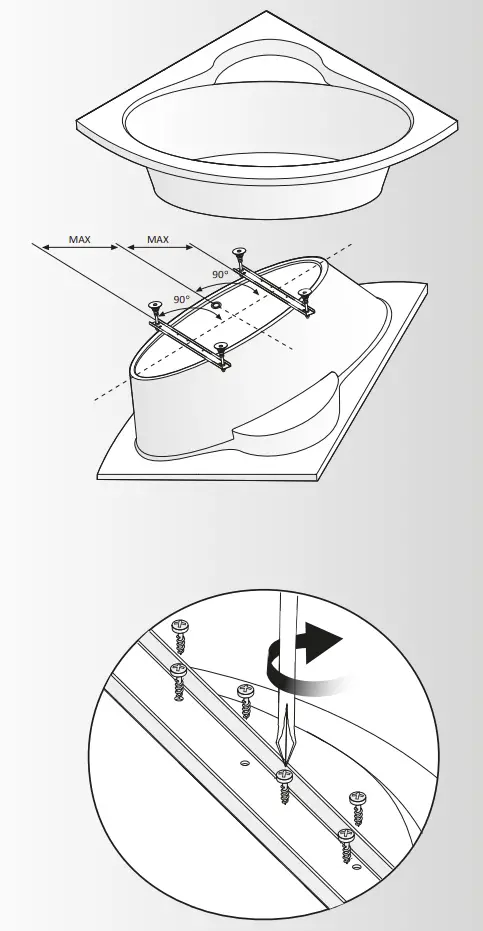 MAX
MAX
90°
90°