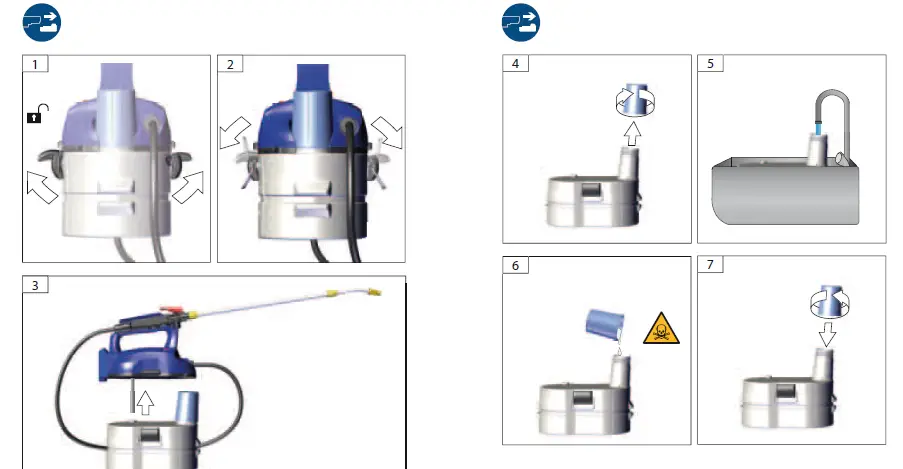 1

2

3

4

5

6

7