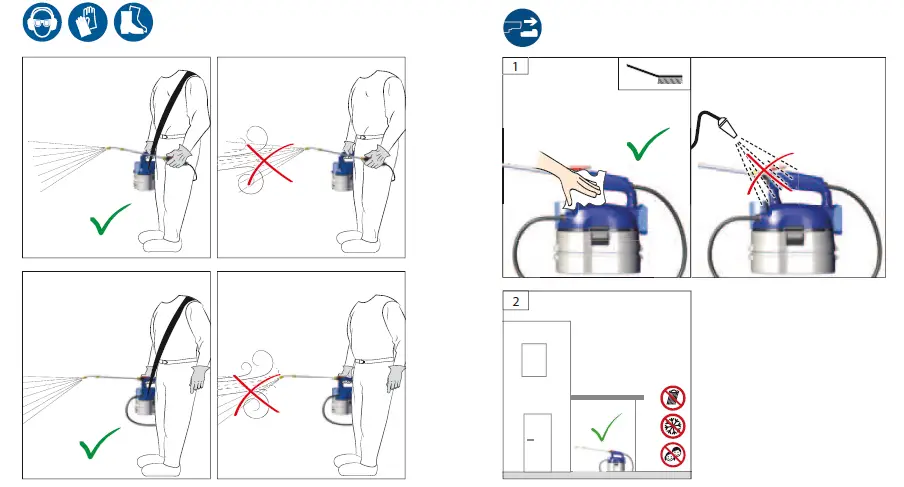 1

2