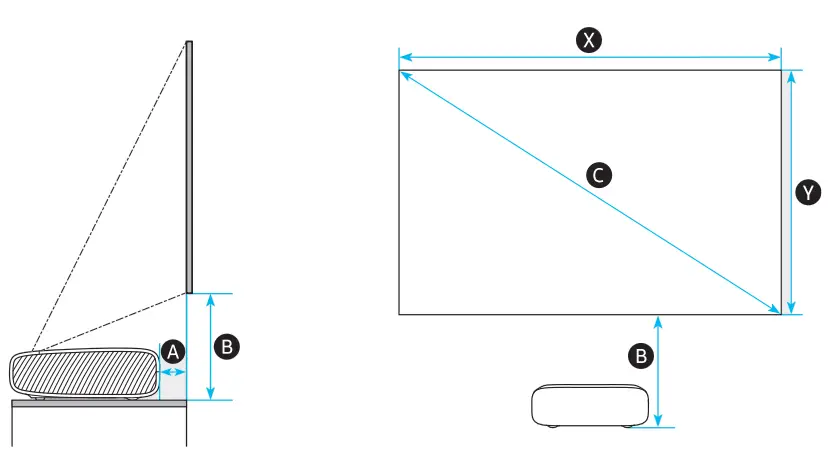 A
B
X
C
Y
B