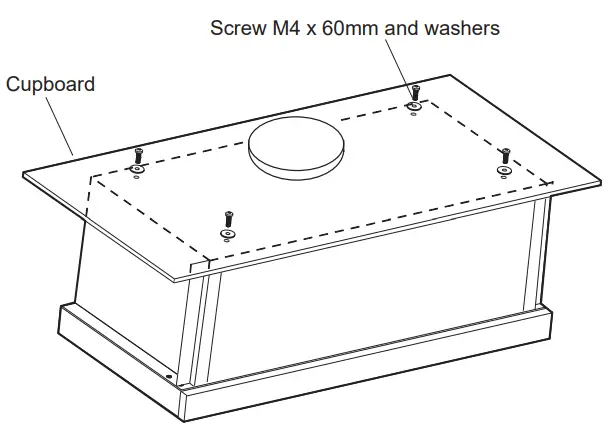 Screw M4 x 60mm and washers

Cupboard