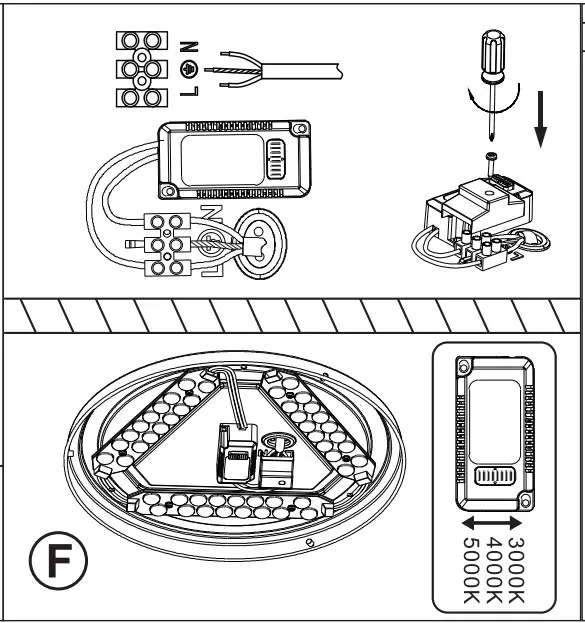 N
L
N
L
F
3000K
4000K
5000K