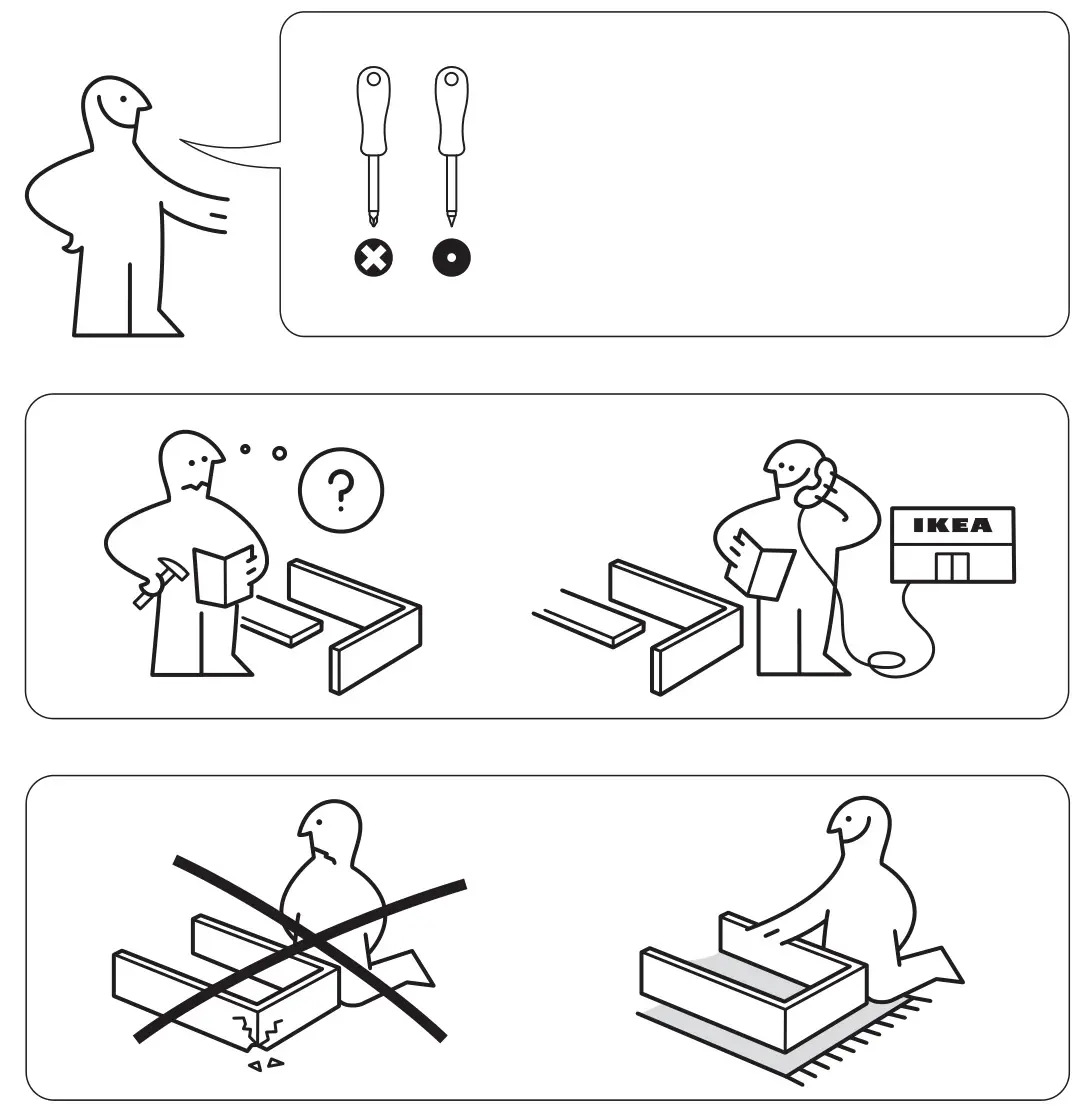 ?

IKEA