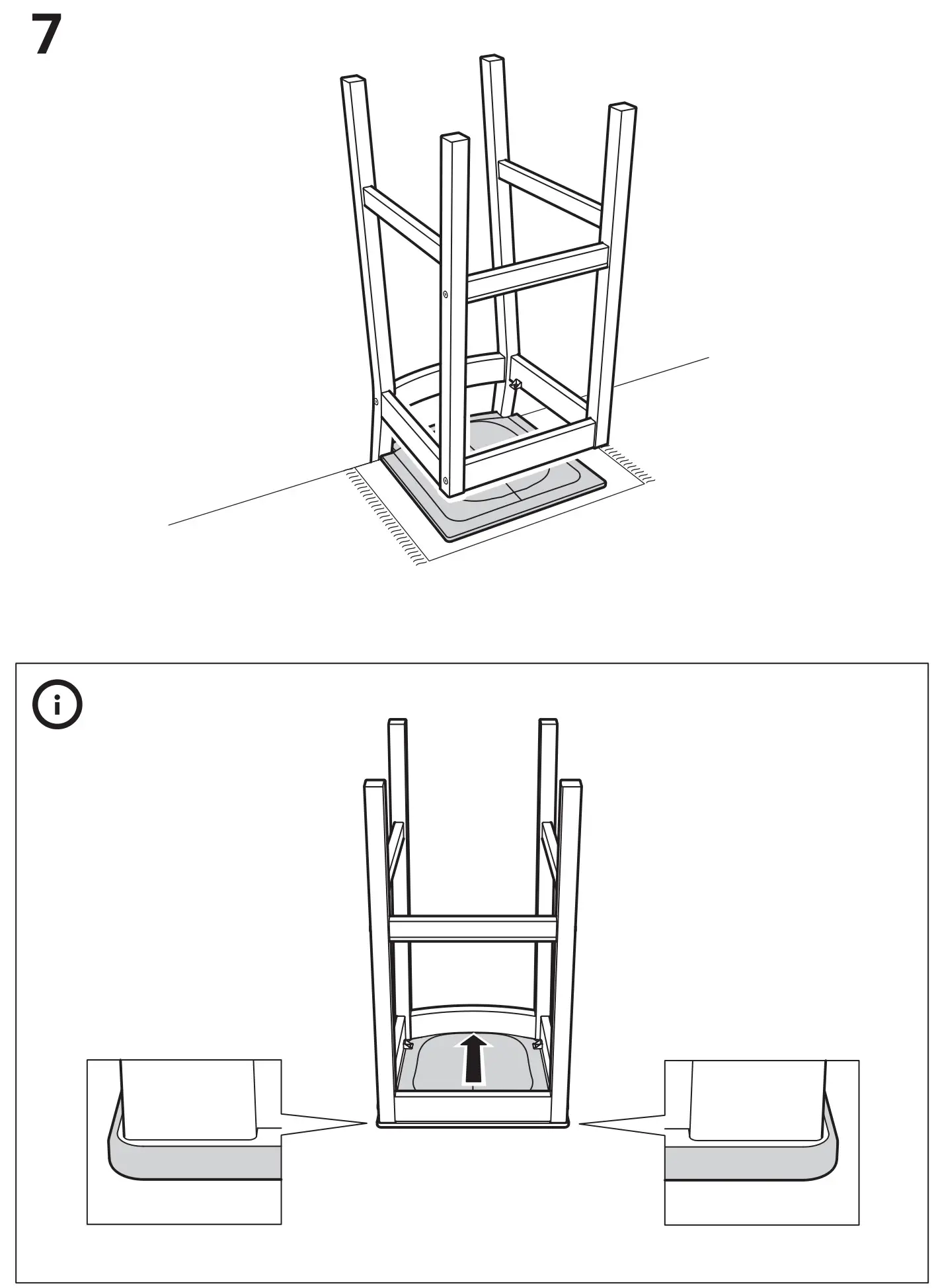 7

i