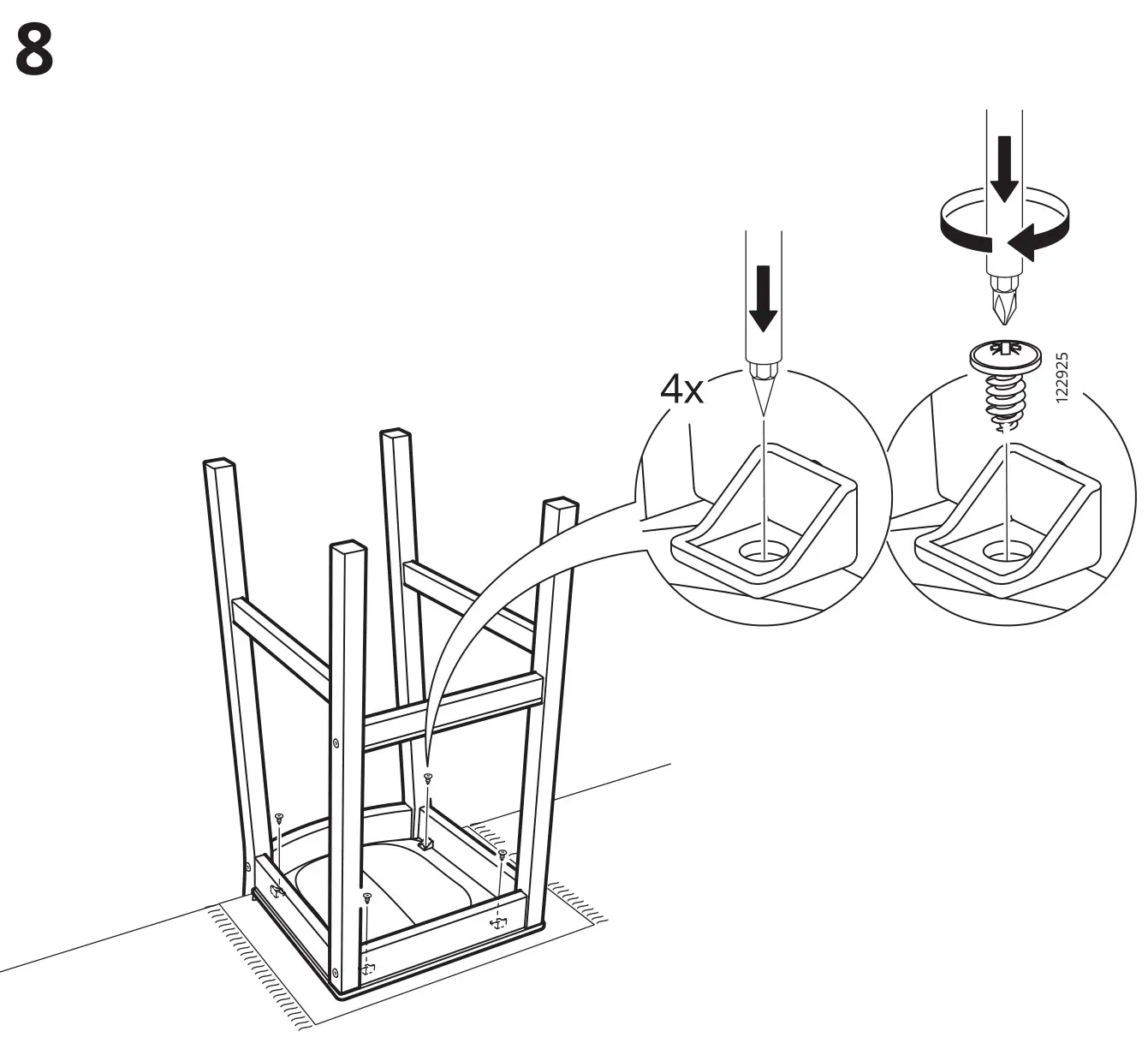 8

4x

122925