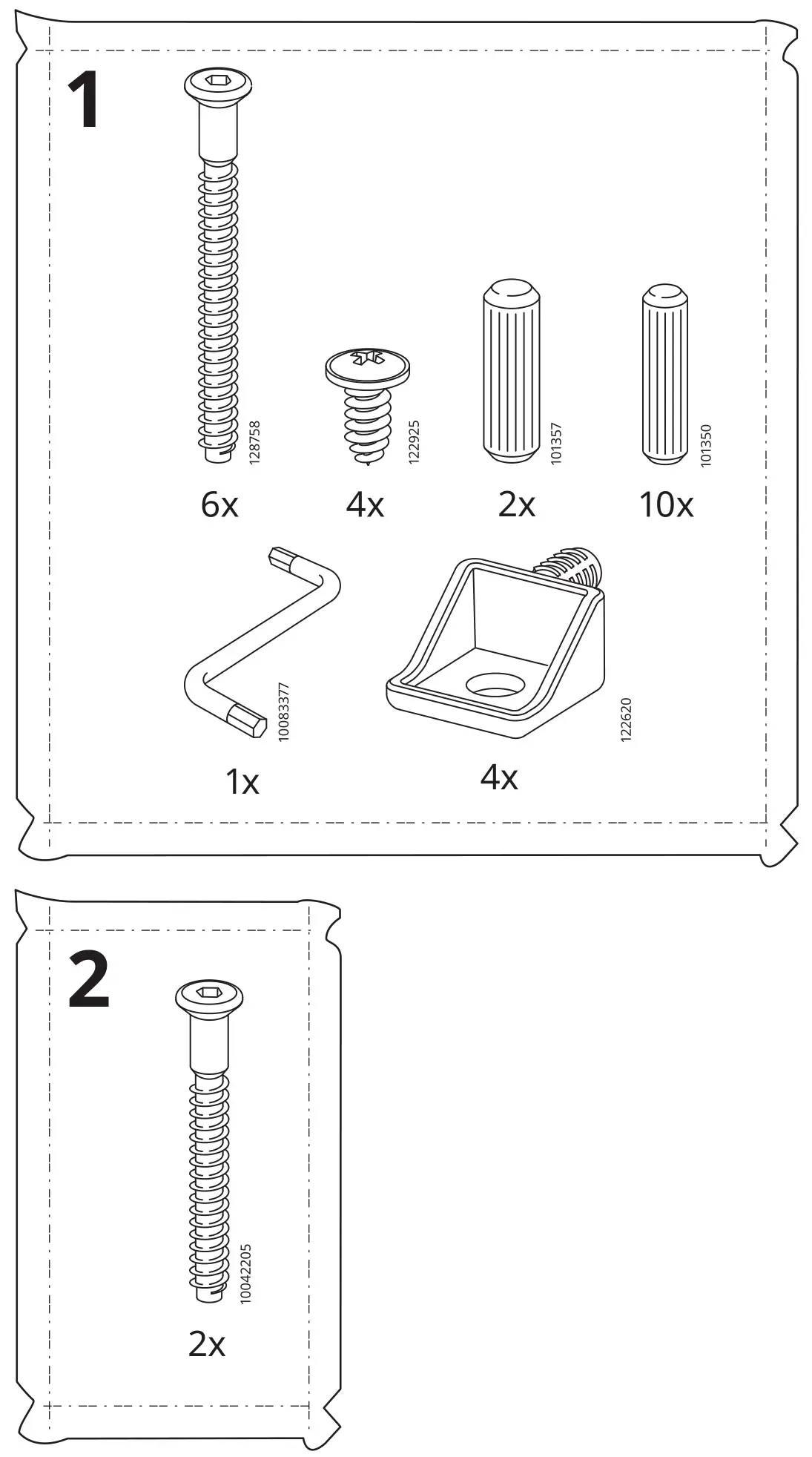 1

128758
6x

122925
4x

101357
2x

101350
10x

10083377
1x

122620
4x

2

10042205
2x