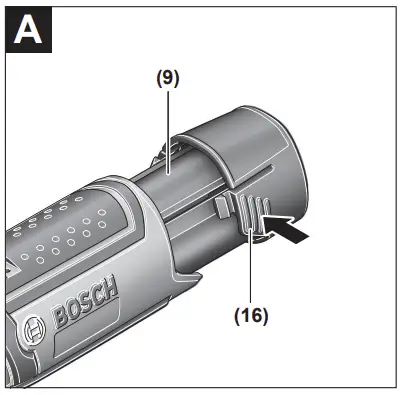 A

(9)

BOSCH

(16)