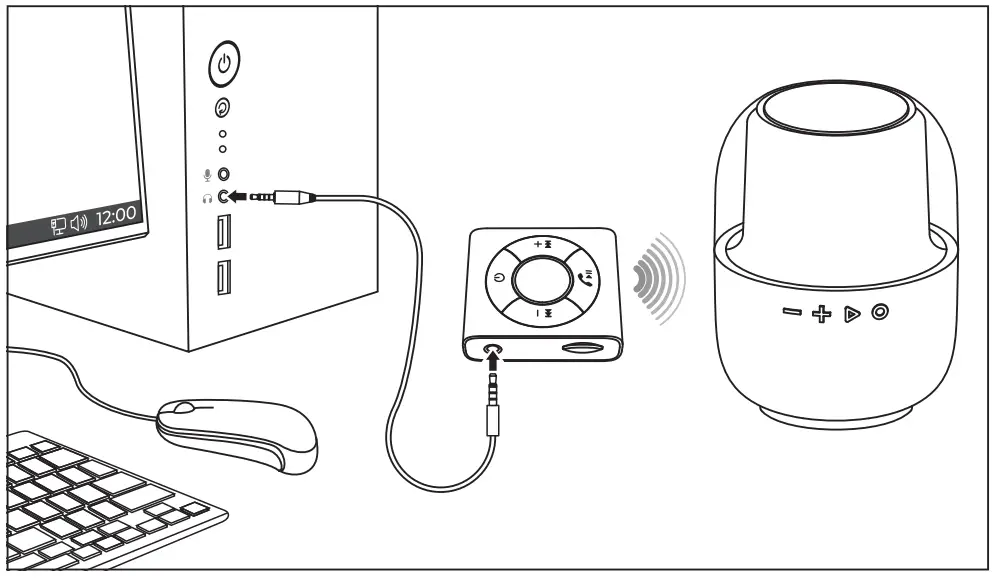 12:00