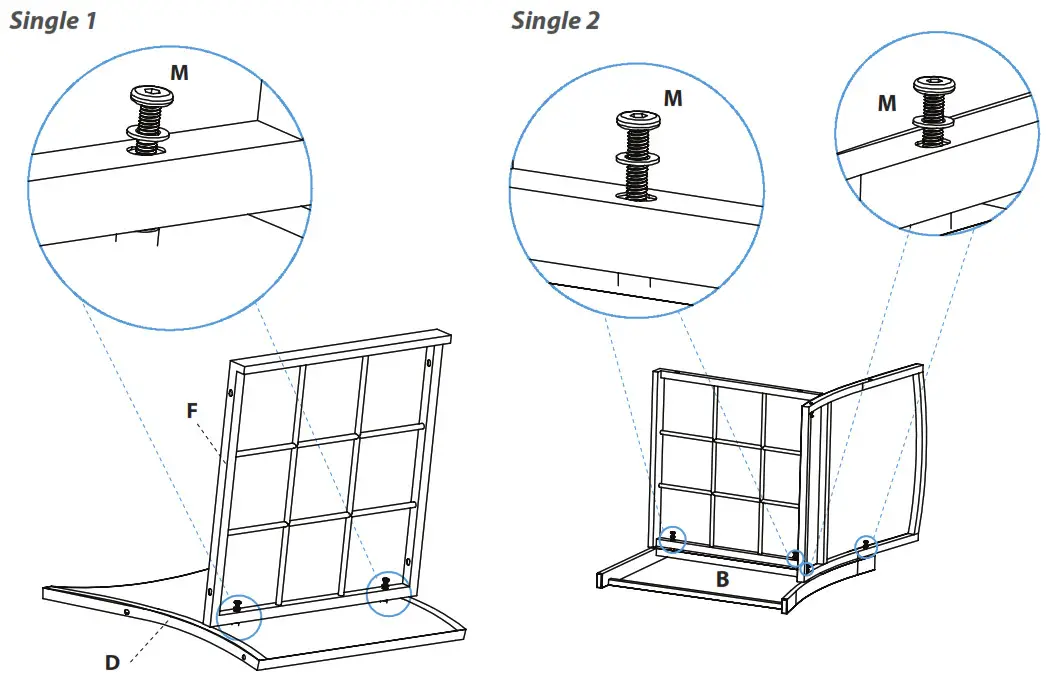 Single 1

M

F

D

Single 2

M

M

B