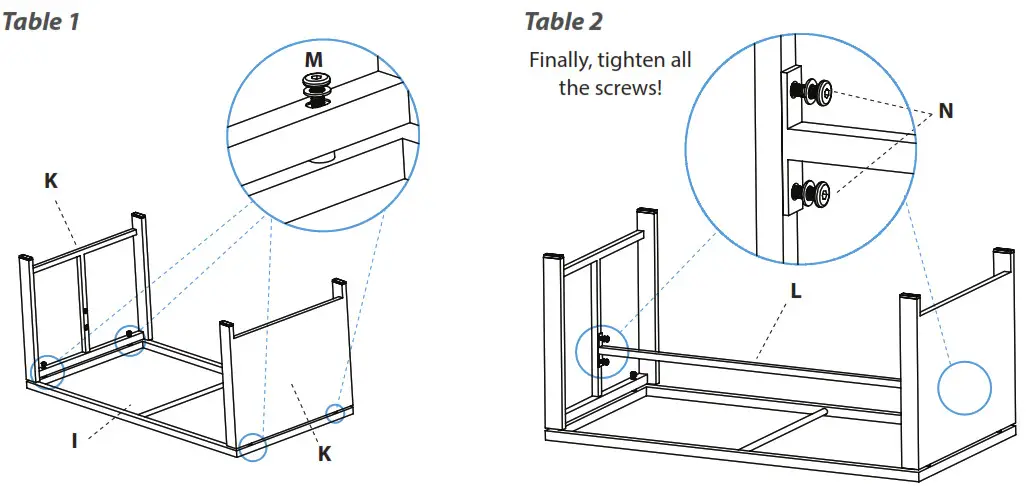 Table 1

M

K

I

K

Table 2

Finally, tighten all the screws!

N

L