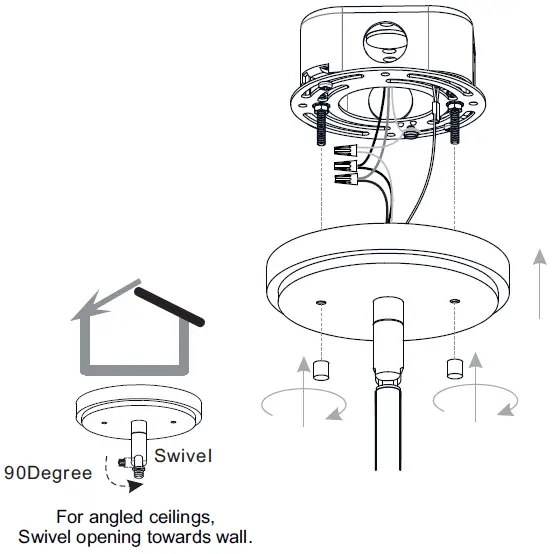 Swivel

90Degree

For angled ceilings,
Swivel opening towards wall.