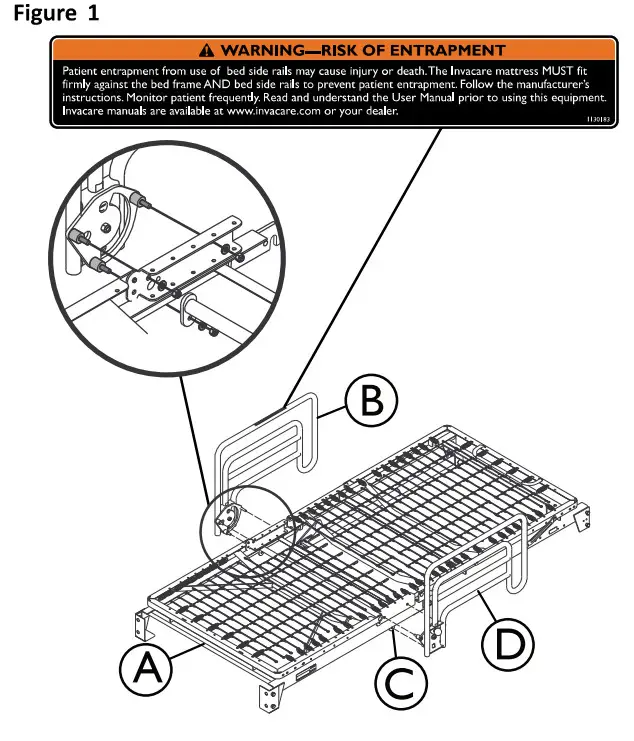 Figure 1

⚠ WARNING—RISK OF ENTRAPMENT

Patient entrapment from use of bed side rails may cause injury or death. The Invacare mattress MUST fit firmly against the bed frame AND bed side rails to prevent patient entrapment. Follow the manufacturer's instructions. Monitor patient frequently. Read and understand the User Manual prior to using this equipment. Invacare manuals are available at www.invacare.com or your dealer.

1130183

B

A

C

D