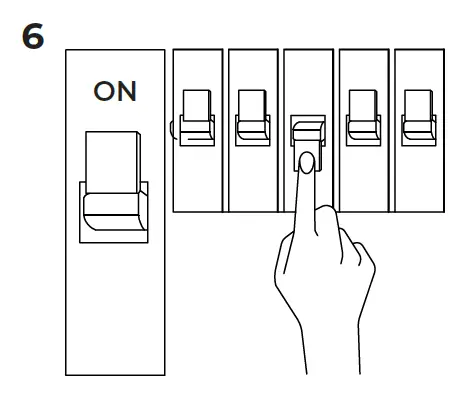 6

ON