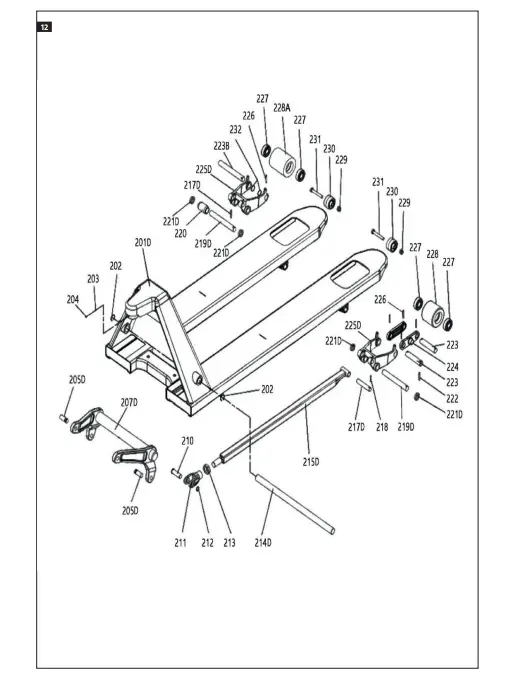 12

227
228A
226
227
232
231
230
229
223B
225D
217D
221D
220
219D
221D
231
230
229
201D
227
228
227
203
202
204
226
225D
221D
223
224
223
222
221D
205D
207D
202
217D
218
219D
210
215D
205D
211
212
213
214D