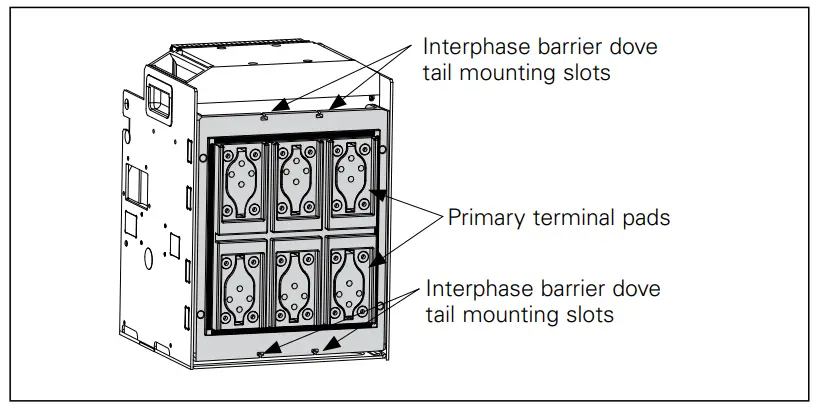 Interphase barrier dove tail mounting slots

Primary terminal pads

Interphase barrier dove tail mounting slots