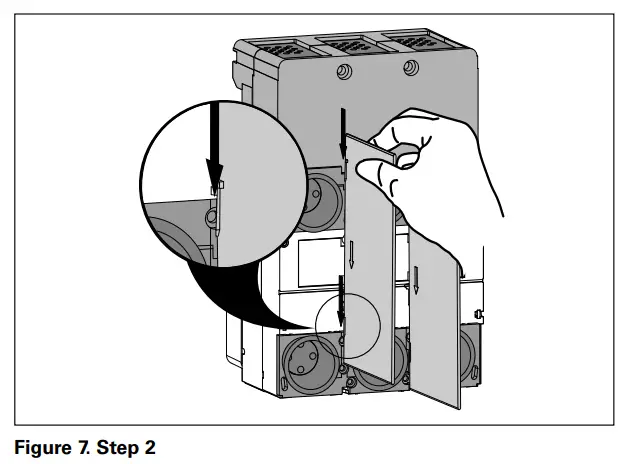 Figure 7. Step 2