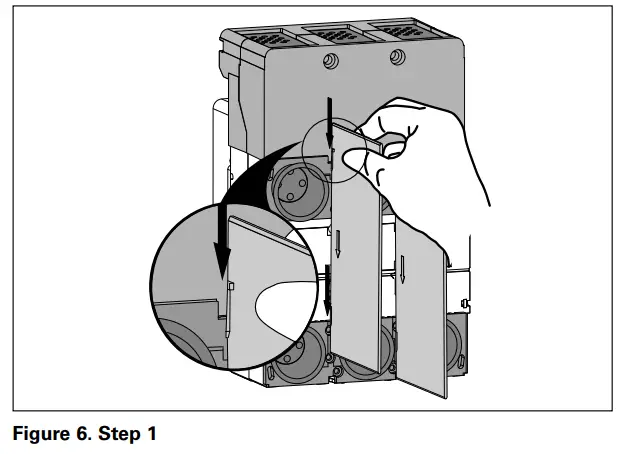 Figure 6. Step 1