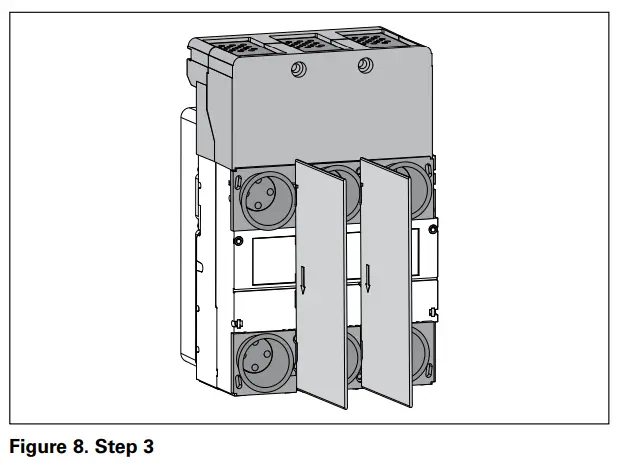 Figure 8. Step 3