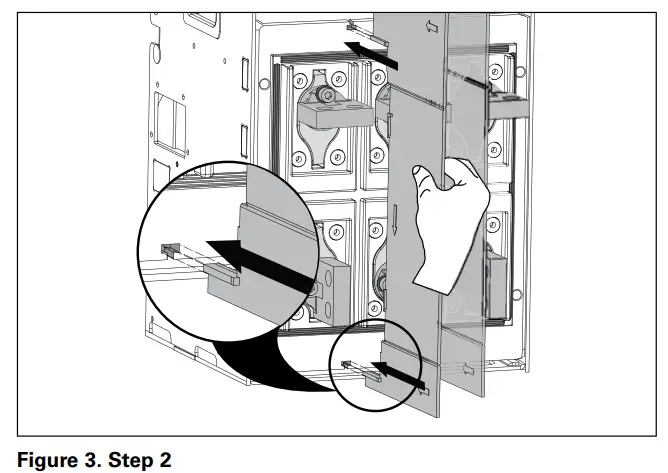 Figure 3. Step 2