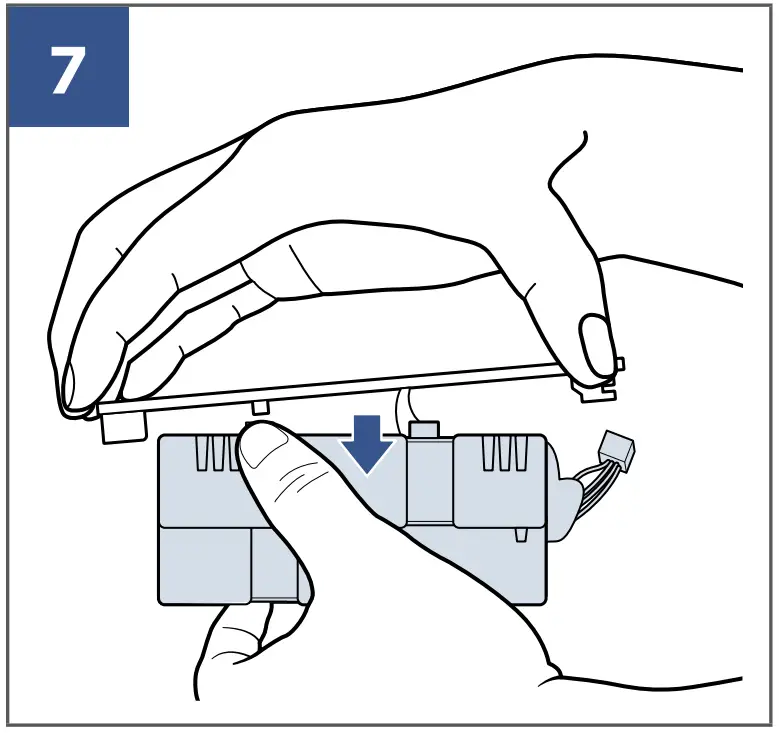 7