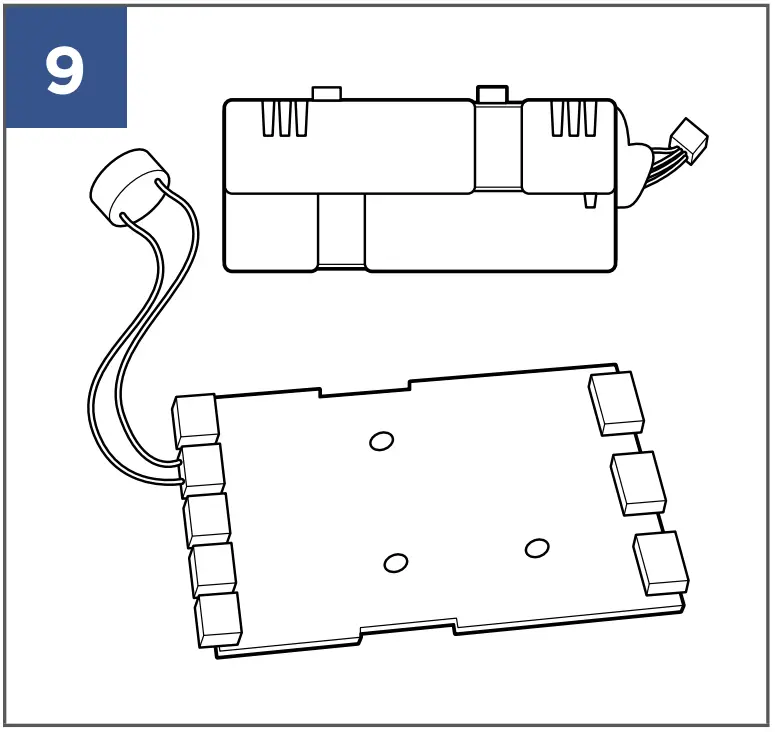 9